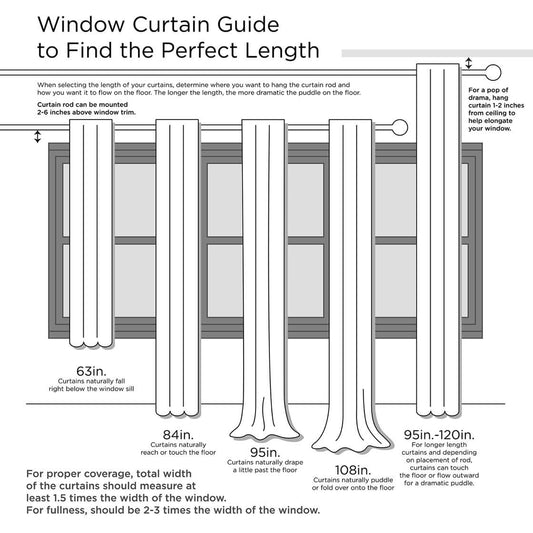 Window Curtain Guide
to Find the Perfect Length

When selecting the length of your curtains, determine where you want to hang the curtain rod and how you want it to flow on the floor. The longer the length, the more dramatic the puddle on the floor.

Curtain rod can be mounted 2-6 inches above window trim.

For a pop of drama, hang curtain 1-2 inches from ceiling to help elongate your window.

63in.
Curtains naturally fall right below the window sill

84in.
Curtains naturally reach or touch the floor

95in.
Curtains naturally drape a little past the floor

108in.
Curtains naturally puddle or fold over onto the floor

95in.-120in.
For longer length curtains and depending on placement of rod, curtains can touch the floor or flow outward for a dramatic puddle.

For proper coverage, total width of the curtains should measure at least 1.5 times the width of the window.
For fullness, should be 2-3 times the width of the window.